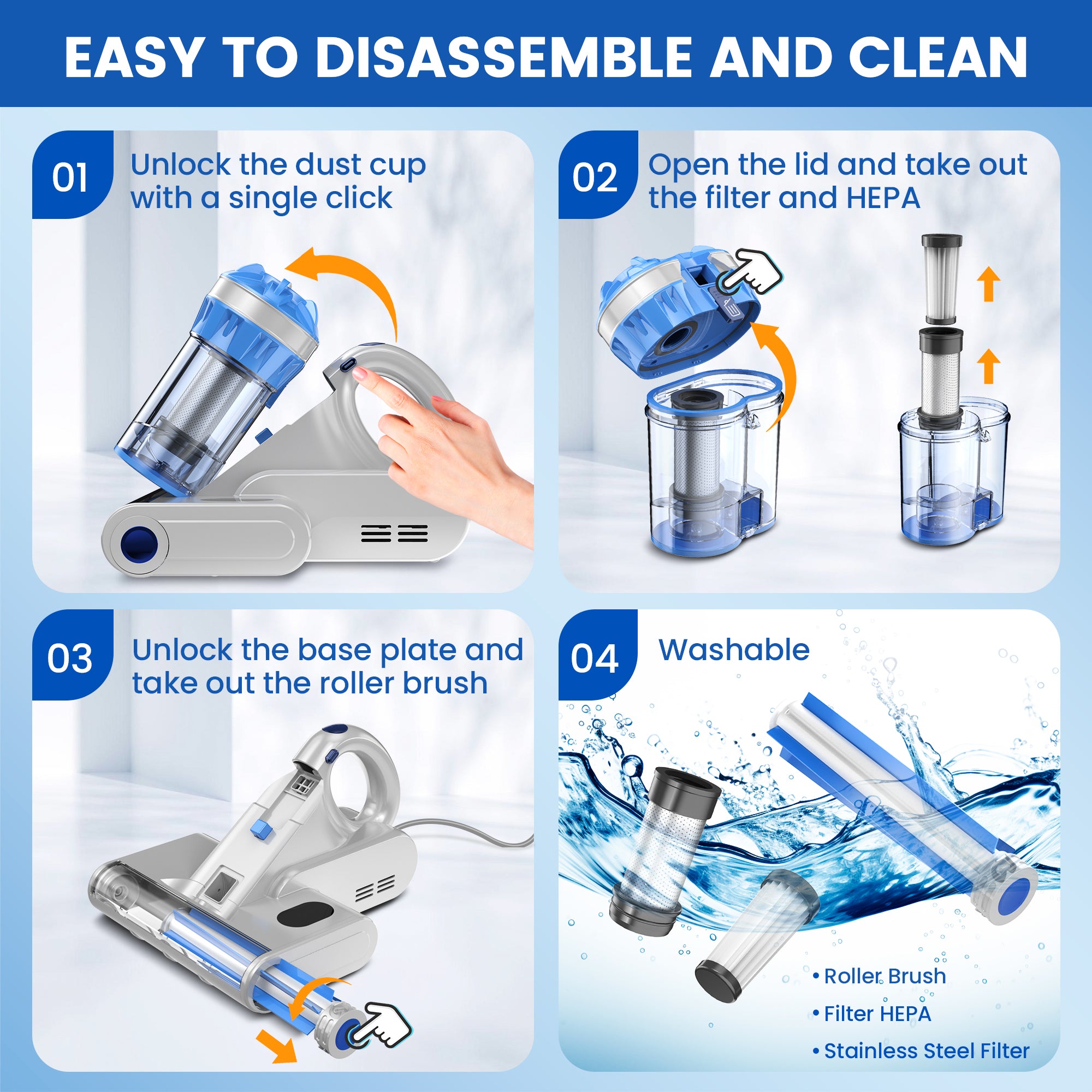 EASY TO DISASSEMBLE AND CLEAN

01 Unlock the dust cup with a single click

02 Open the lid and take out the filter and HEPA

03 Unlock the base plate and take out the roller brush

04 Washable

• Roller Brush
• Filter HEPA
• Stainless Steel Filter